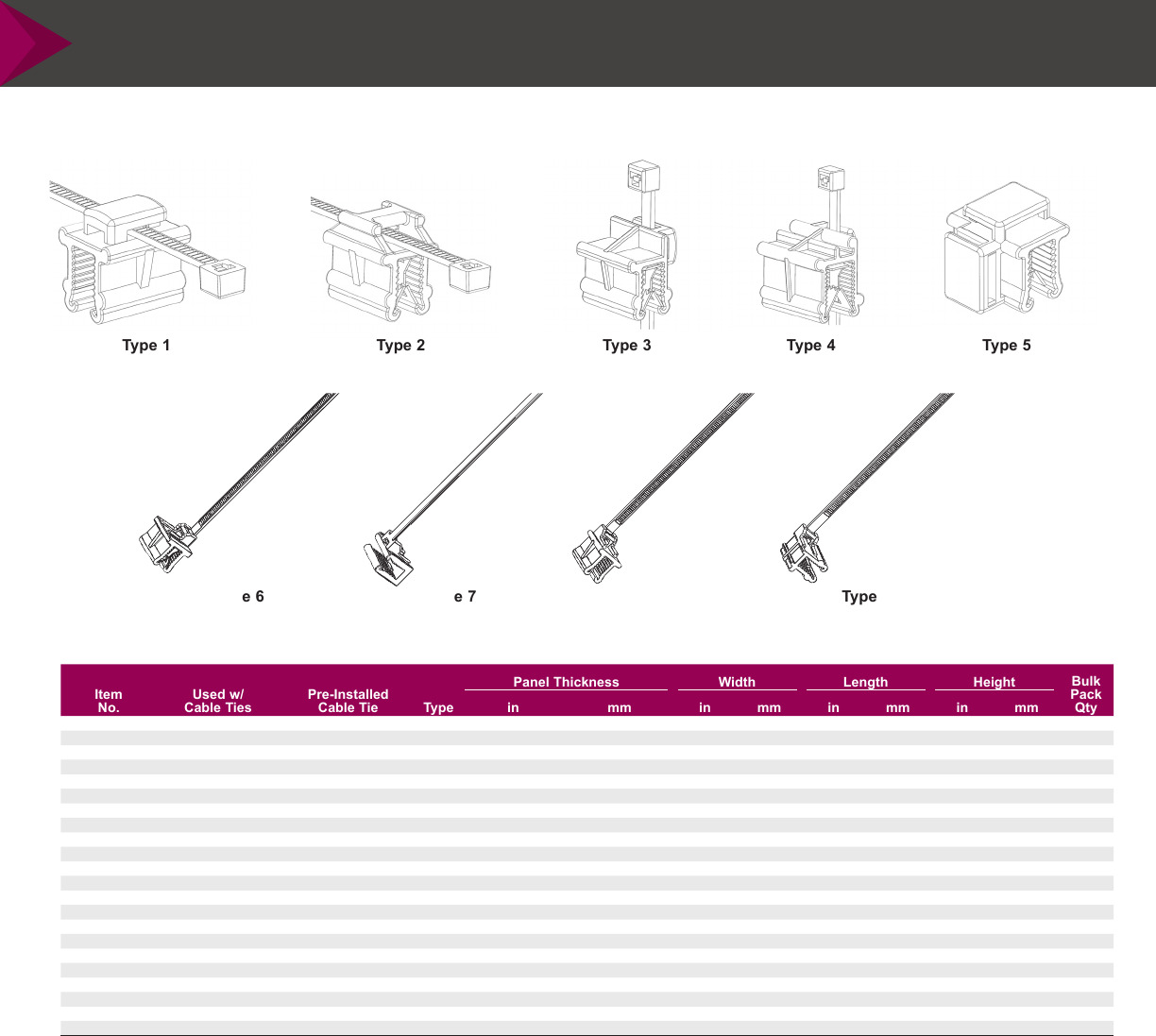 Type 1 Type 2 Type 3 Type 4 Type 5

e 6 e 7 Type

| Item No. | Used w/ Cable Ties | Pre-Installed Cable Tie | Type | Panel Thickness in | Panel Thickness mm | Width in | Width mm | Length in | Length mm | Height in | Height mm | Bulk Pack Qty |
|---|---|---|---|---|---|---|---|---|---|---|---|---|